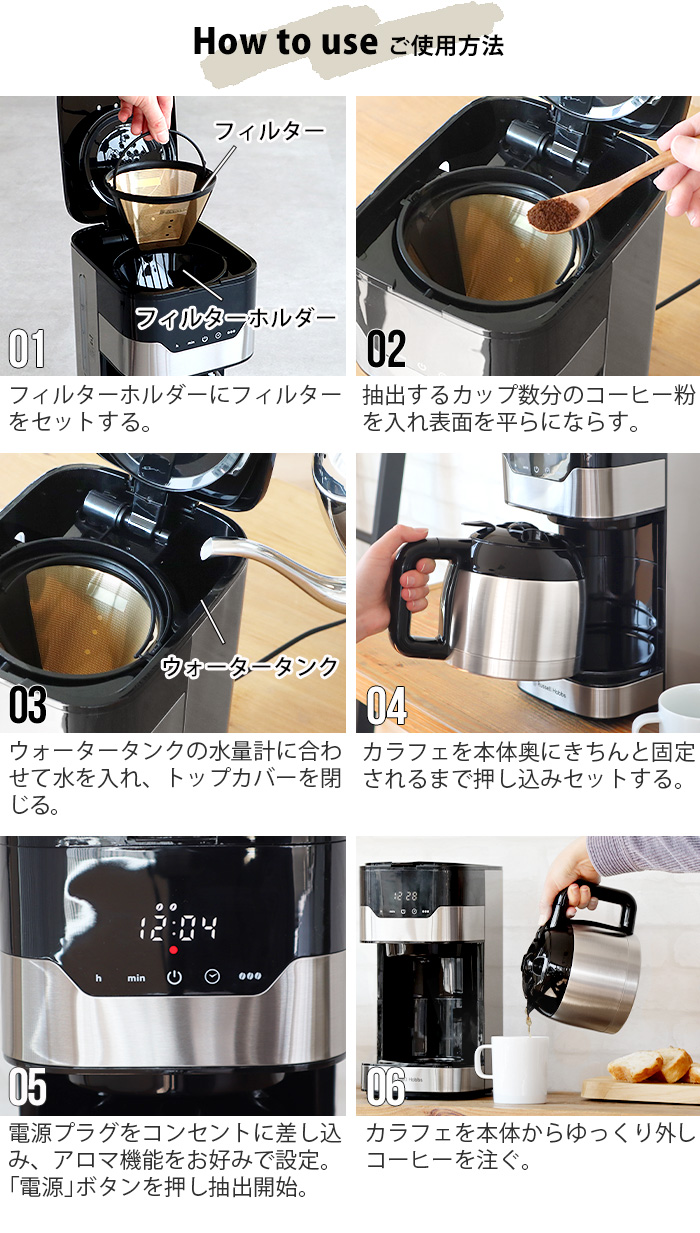 How to use ご使用方法

フィルター

フィルターホルダー

01

フィルターホルダーにフィルターをセットする。

02

抽出するカップ数分のコーヒー粉を入れ表面を平らにならす。

ウォータータンク

03

ウォータータンクの水量計に合わせて水を入れ、トップカバーを閉じる。

04

カラフェを本体奥にきちんと固定されるまで押し込みセットする。

12:04

h min

05

電源プラグをコンセントに差し込み、アロマ機能をお好みで設定。「電源」ボタンを押し抽出開始。

12:28

06

カラフェを本体からゆっくり外しコーヒーを注ぐ。